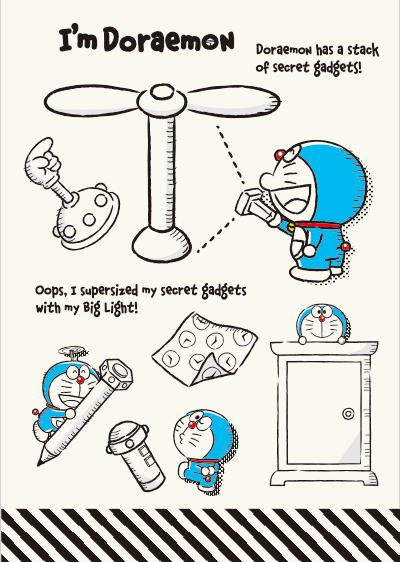 I'm Doraemon

Doraemon has a stack of secret gadgets!

Oops, I supersized my secret gadgets with my Big Light!